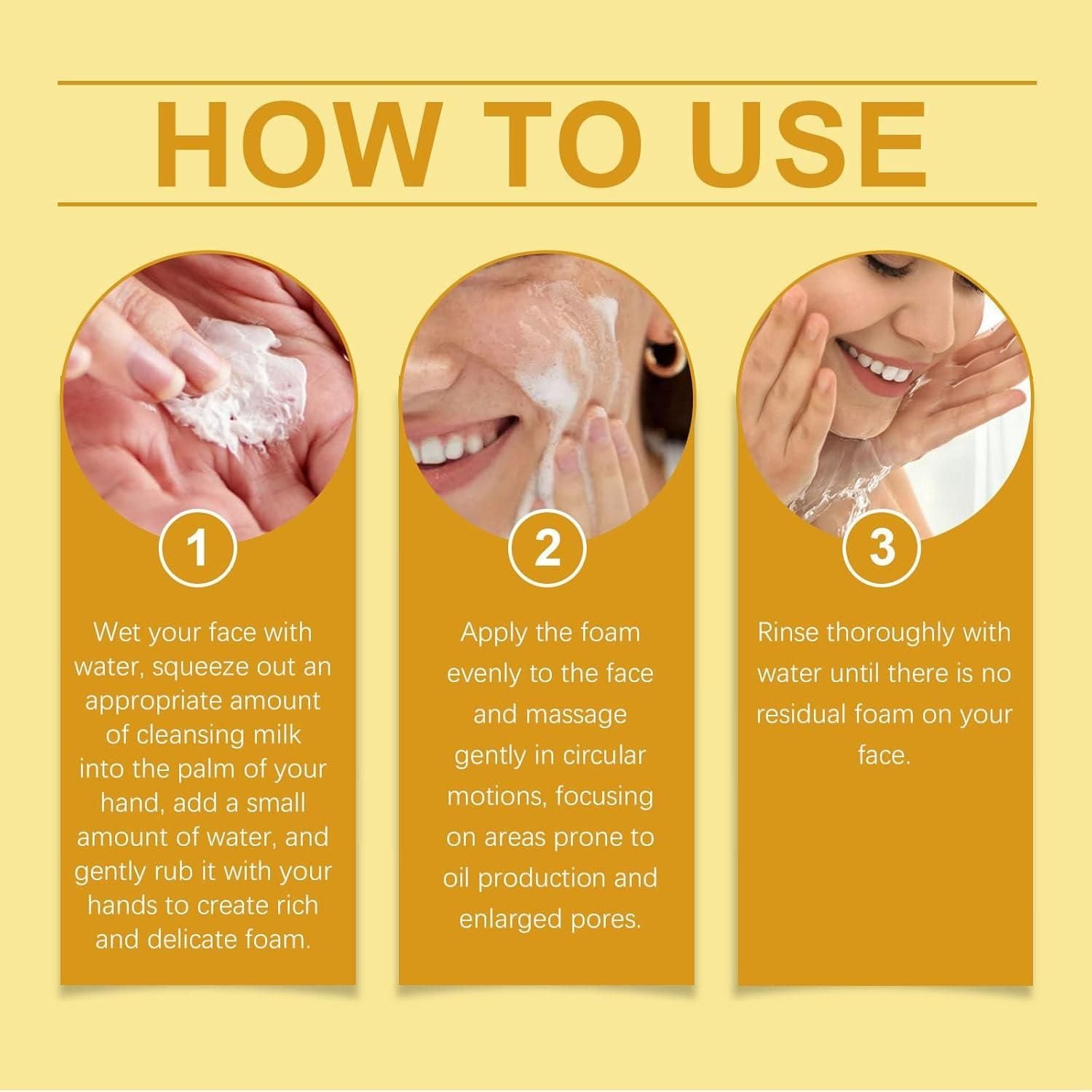 HOW TO USE

1

Wet your face with water, squeeze out an appropriate amount of cleansing milk into the palm of your hand, add a small amount of water, and gently rub it with your hands to create rich and delicate foam.

2

Apply the foam evenly to the face and massage gently in circular motions, focusing on areas prone to oil production and enlarged pores.

3

Rinse thoroughly with water until there is no residual foam on your face.