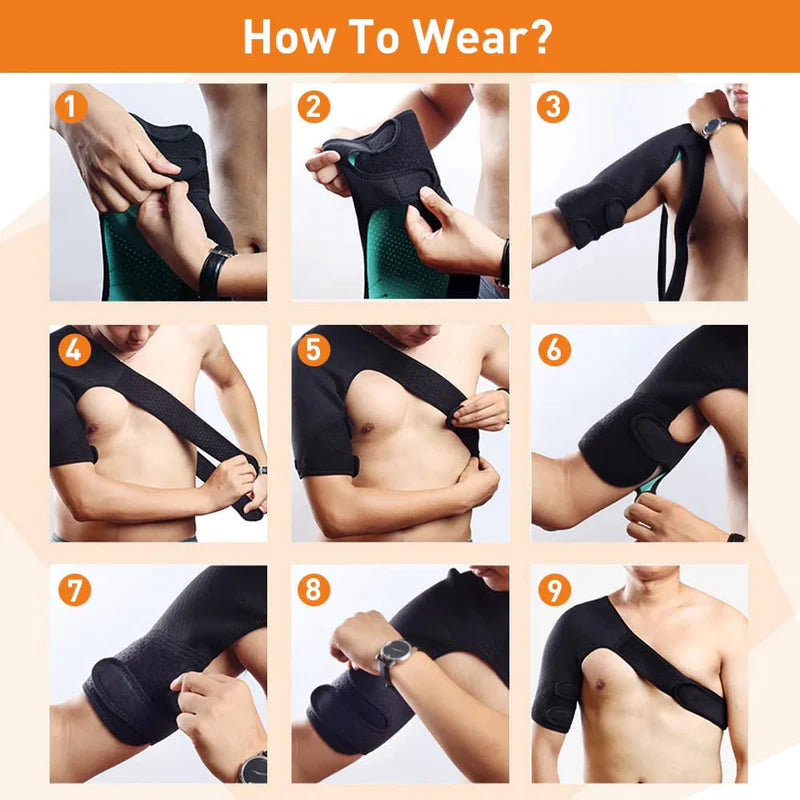 How To Wear?

1

2

3

4

5

6

7

8

9